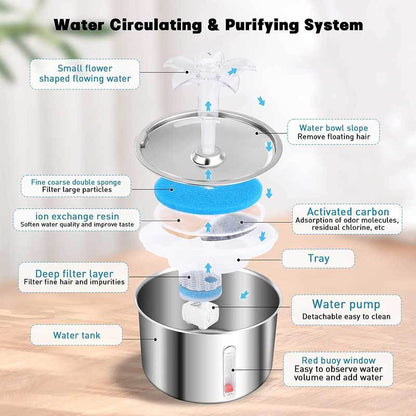 Water Circulating & Purifying System

Small flower shaped flowing water

Water bowl slope
Remove floating hair

Fine coarse double sponge
Filter large particles

ion exchange resin
Soften water quality and improve taste

Activated carbon
Adsorption of odor molecules, residual chlorine, etc

Tray

Deep filter layer
Filter fine hair and impurities

Water pump
Detachable easy to clean

Water tank

Red buoy window
Easy to observe water volume and add water